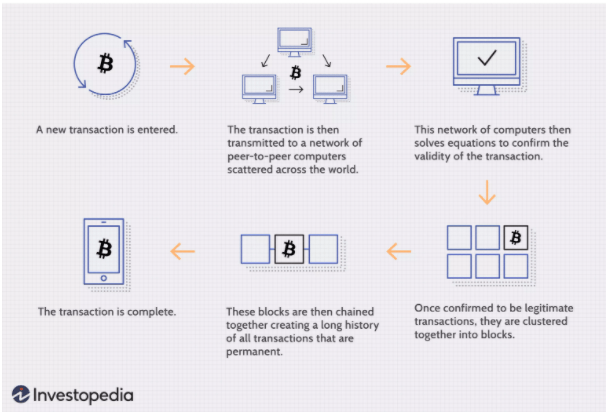 A new transaction is entered.

The transaction is then transmitted to a network of peer-to-peer computers scattered across the world.

This network of computers then solves equations to confirm the validity of the transaction.

Once confirmed to be legitimate transactions, they are clustered together into blocks.

These blocks are then chained together creating a long history of all transactions that are permanent.

The transaction is complete.

Investopedia